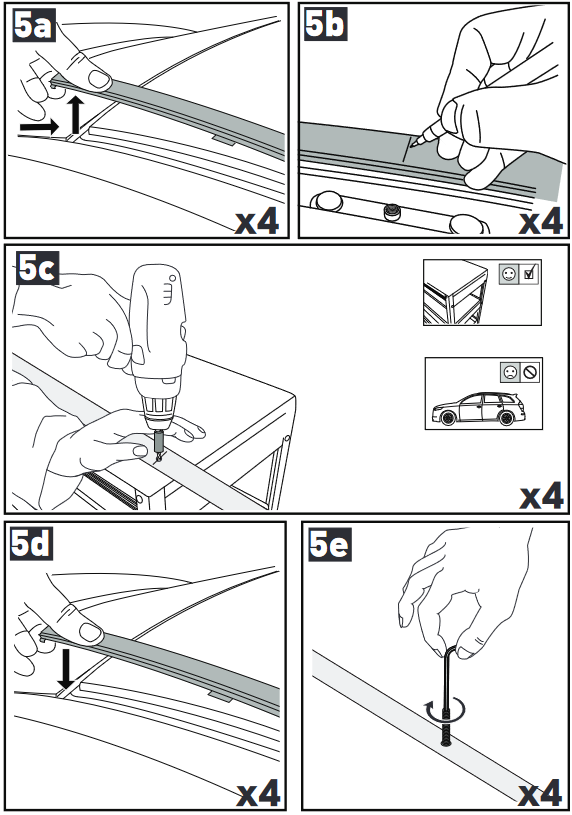 5a

x4

5b

x4

5c

x4

5d

x4

5e

x4